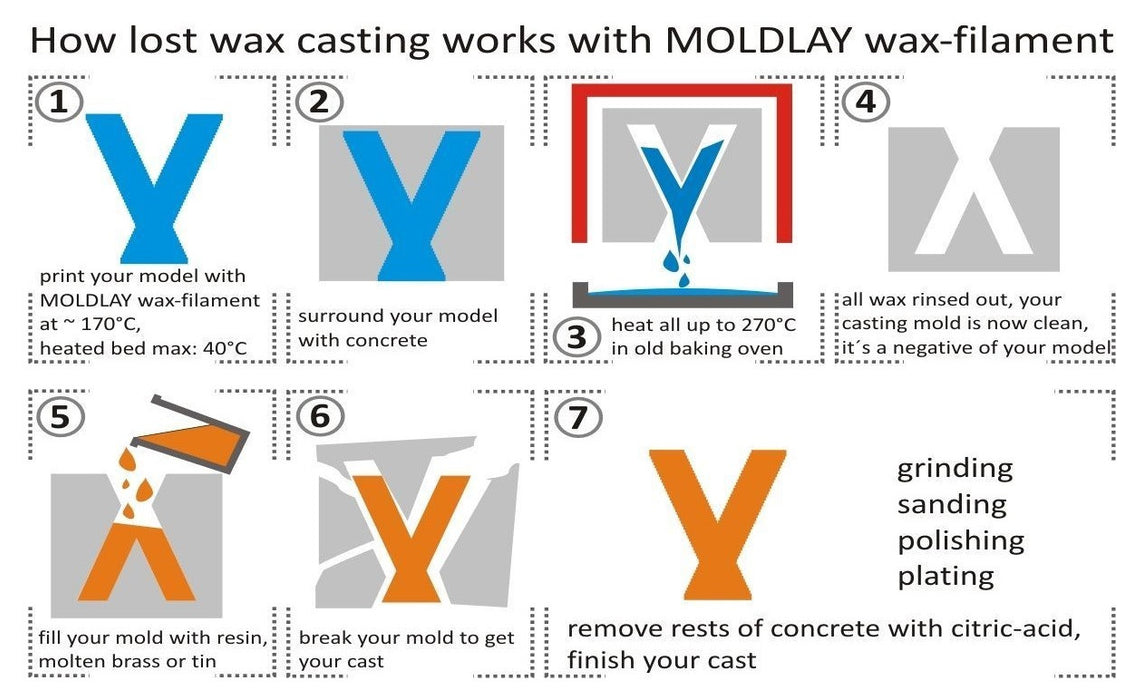 How lost wax casting works with MOLDLAY wax-filament

1

print your model with MOLDLAY wax-filament at ~ 170°C, heated bed max: 40°C

2

surround your model with concrete

3

heat all up to 270°C in old baking oven

4

all wax rinsed out, your casting mold is now clean, it´s a negative of your model

5

fill your mold with resin, molten brass or tin

6

break your mold to get your cast

7

grinding
sanding
polishing
plating

remove rests of concrete with citric-acid, finish your cast